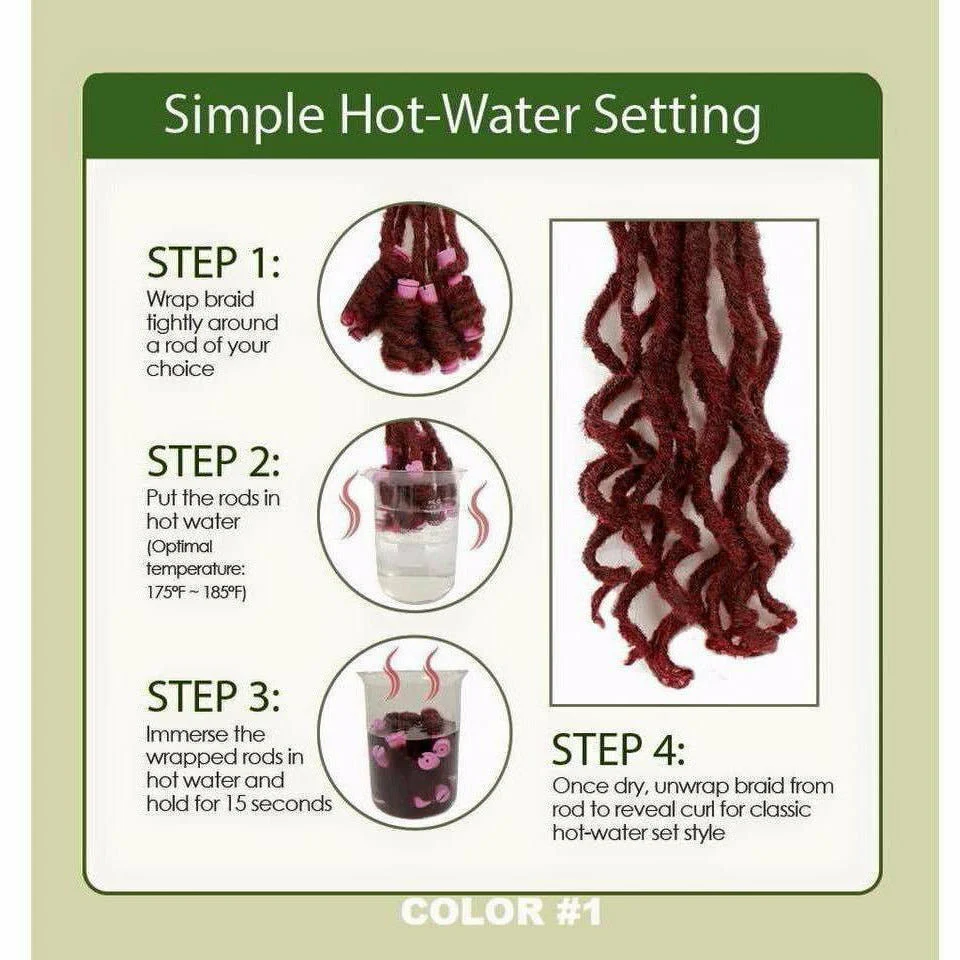 Simple Hot-Water Setting

STEP 1:
Wrap braid tightly around a rod of your choice

STEP 2:
Put the rods in hot water (Optimal temperature: 175ºF ~ 185ºF)

STEP 3:
Immerse the wrapped rods in hot water and hold for 15 seconds

STEP 4:
Once dry, unwrap braid from rod to reveal curl for classic hot-water set style

COLOR #1